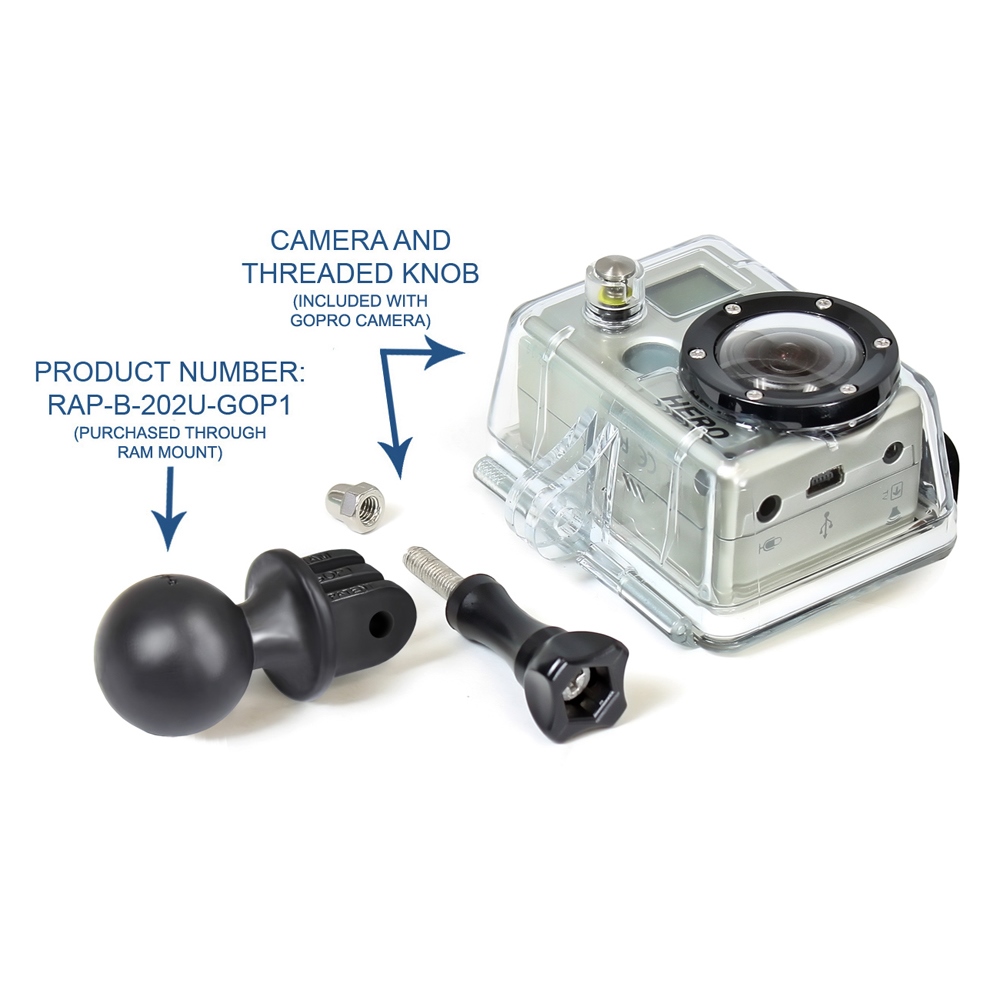 CAMERA AND THREADED KNOB
(INCLUDED WITH GOPRO CAMERA)

PRODUCT NUMBER: RAP-B-202U-GOP1
(PURCHASED THROUGH RAM MOUNT)

HERO