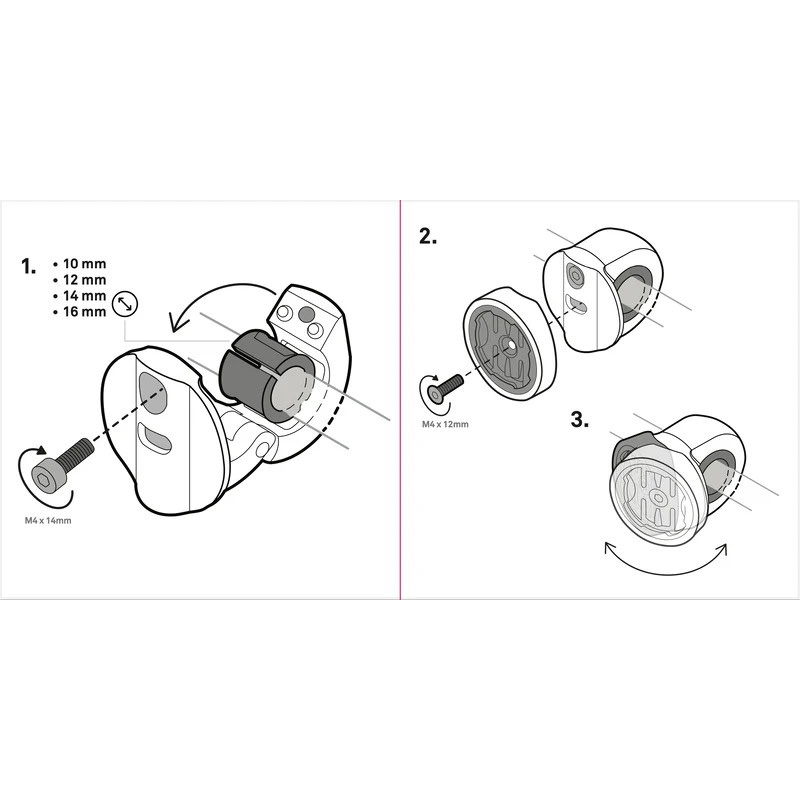 1.
• 10 mm
• 12 mm
• 14 mm
• 16 mm

M4 x 14mm

2.

M4 x 12mm

3.