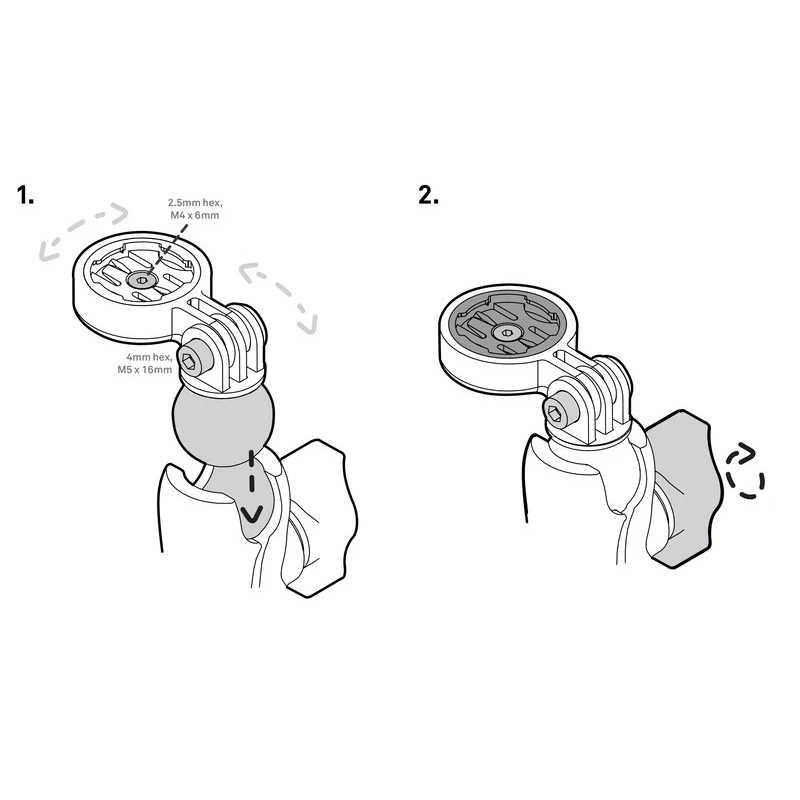 1.

2.5mm hex,
M4 x 6mm

4mm hex,
M5 x 16mm

2.