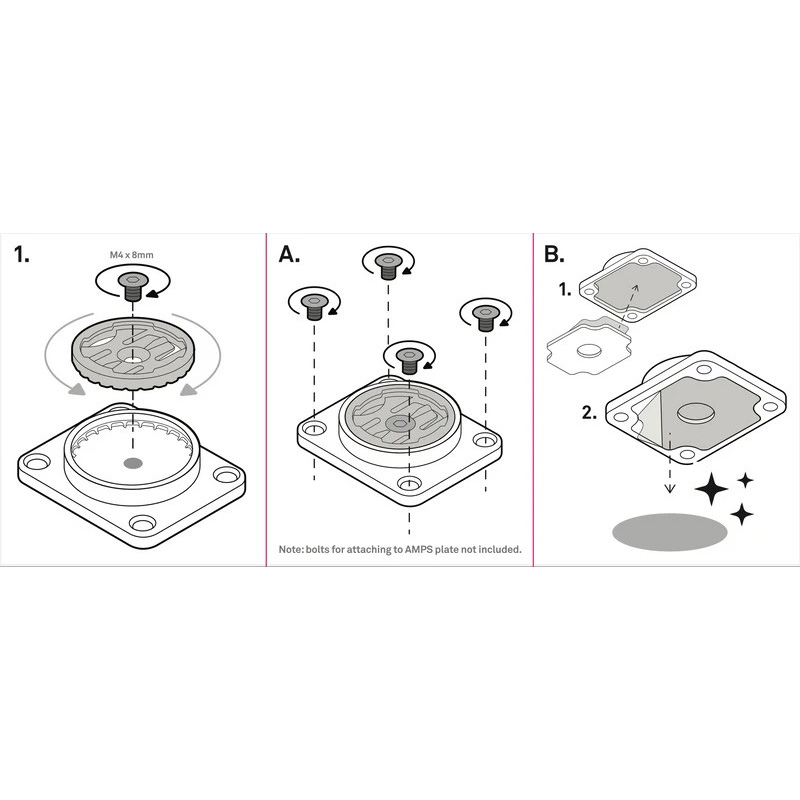 1.

M4 x 8mm

A.

Note: bolts for attaching to AMPS plate not included.

B.

1.

2.